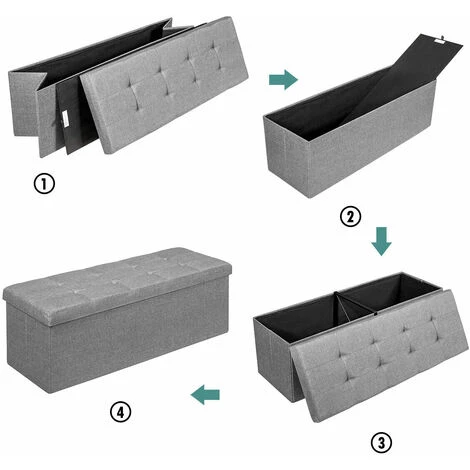 ①

②

③

④