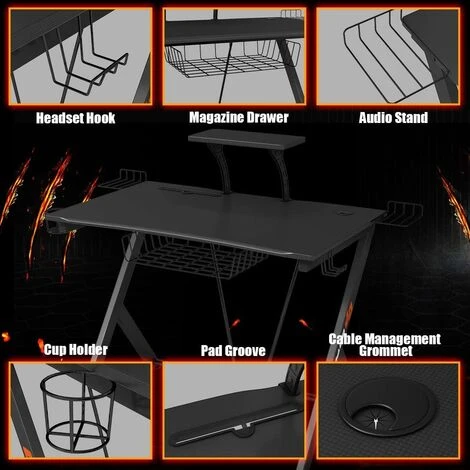 Headset Hook

Magazine Drawer

Audio Stand

Cup Holder

Pad Groove

Cable Management Grommet